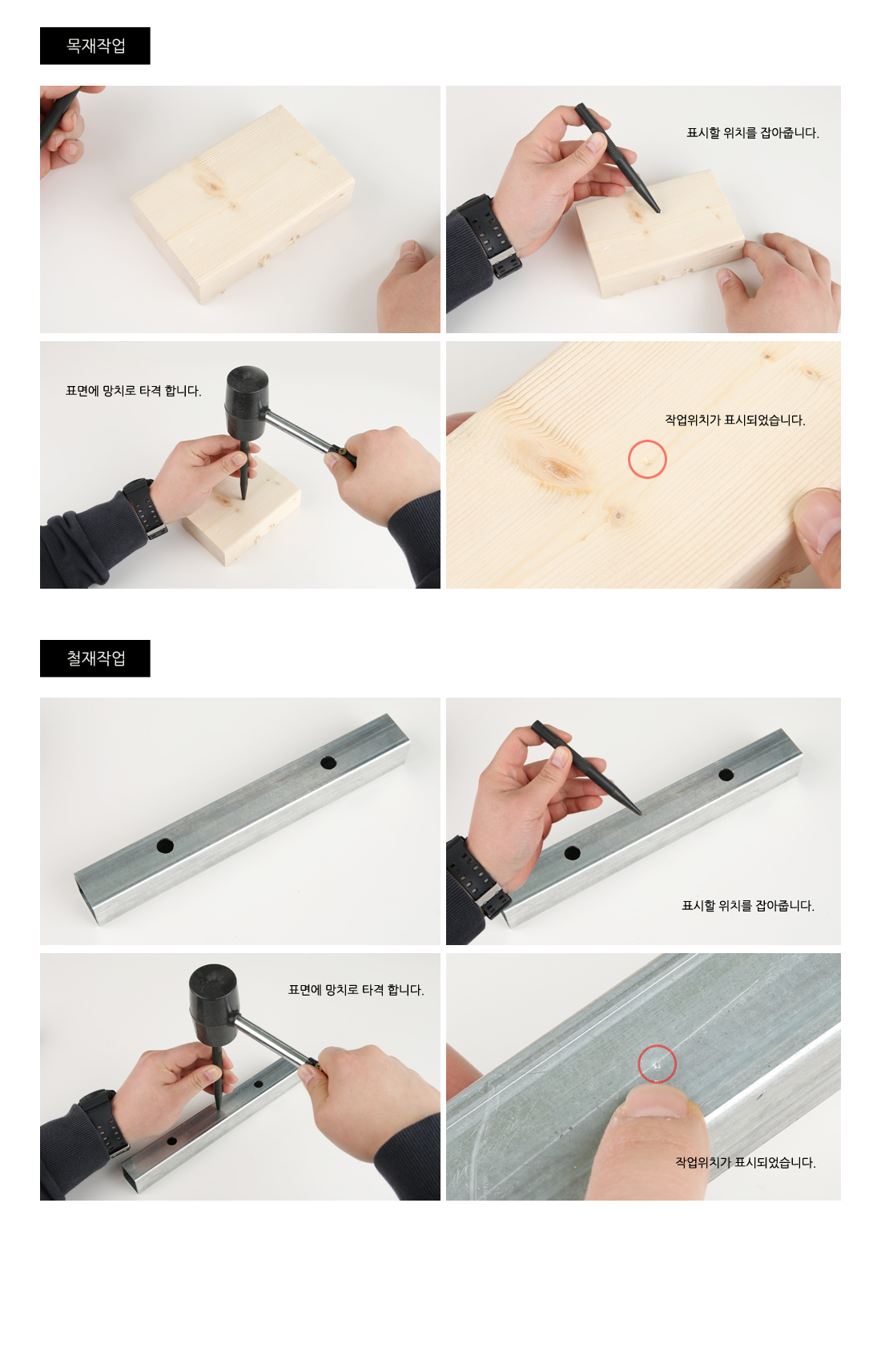 목재작업

표시할 위치를 잡아줍니다.

표면에 망치로 타격 합니다.

작업위치가 표시되었습니다.

철재작업

표시할 위치를 잡아줍니다.

표면에 망치로 타격 합니다.

작업위치가 표시되었습니다.